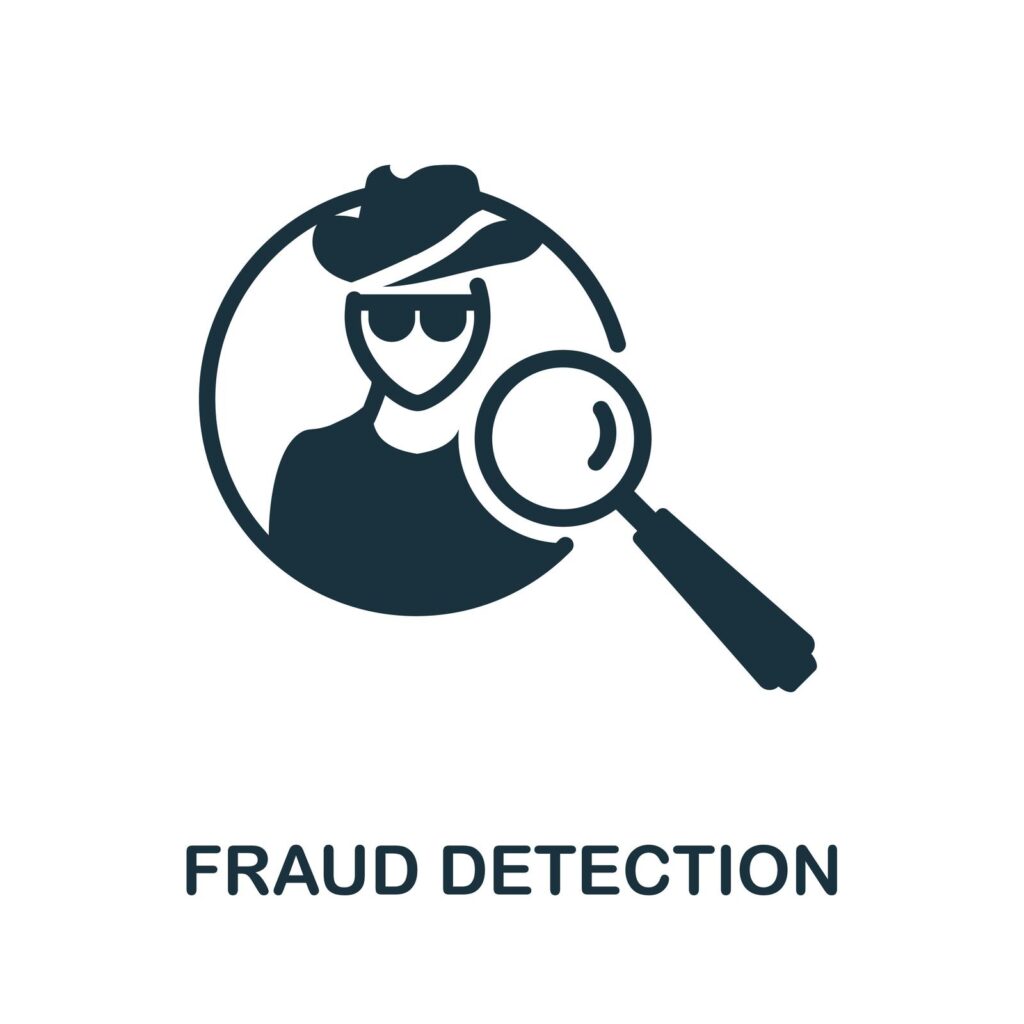 FRAUD DETECTION